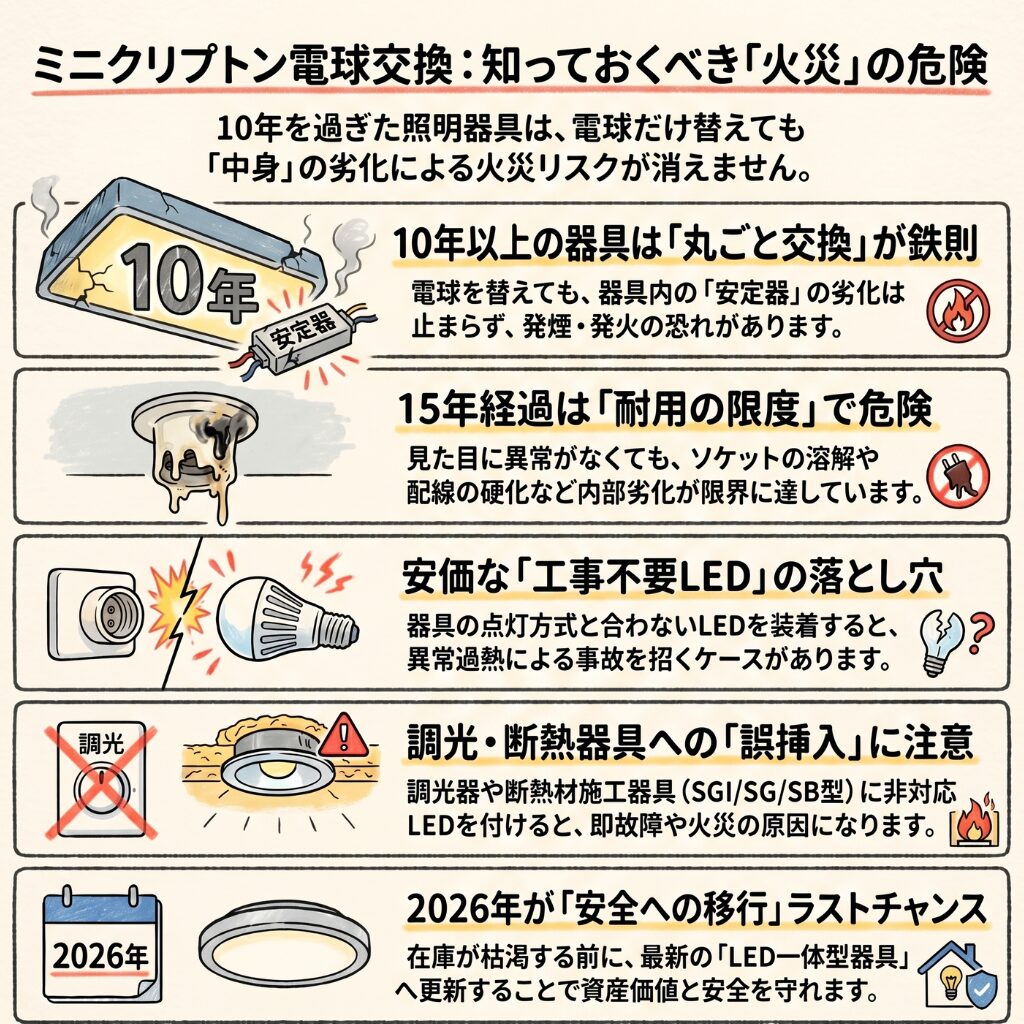 ミニクリプトン電球交換：知っておくべき「火災」の危険

10年を過ぎた照明器具は、電球だけ替えても「中身」の劣化による火災リスクが消えません。

10年

安定器

10年以上の器具は「丸ごと交換」が鉄則

電球を替えても、器具内の「安定器」の劣化は止まらず、発煙・発火の恐れがあります。

15年経過は「耐用の限度」で危険

見た目に異常がなくても、ソケットの溶解や配線の硬化など内部劣化が限界に達しています。

安価な「工事不要LED」の落とし穴

器具の点灯方式と合わないLEDを装着すると、異常過熱による事故を招くケースがあります。

調光

調光・断熱器具への「誤挿入」に注意

調光器や断熱材施工器具（SGI/SG/SB型）に非対応LEDを付けると、即故障や火災の原因になります。

2026年

2026年が「安全への移行」ラストチャンス

在庫が枯渇する前に、最新の「LED一体型器具」へ更新することで資産価値と安全を守れます。