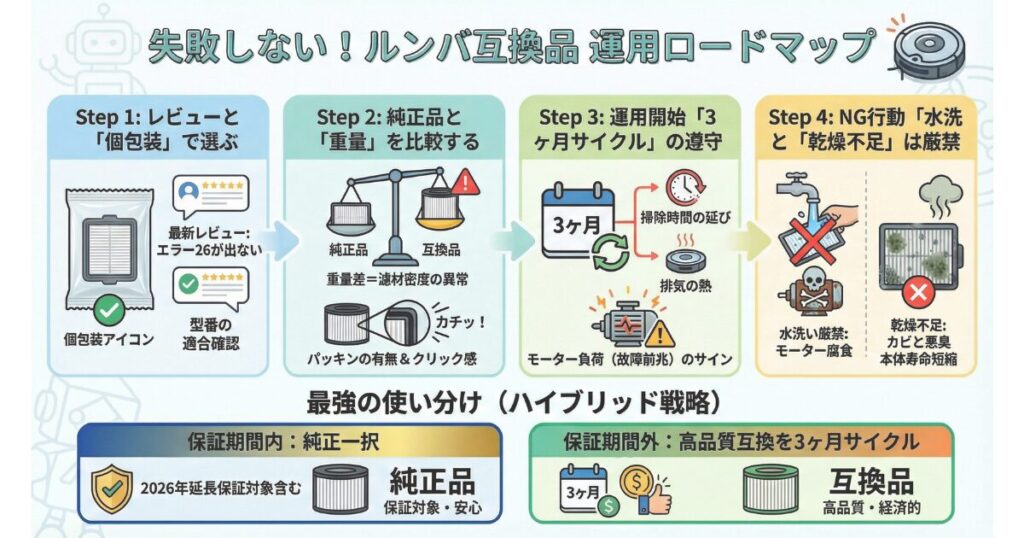 失敗しない！ルンバ互換品 運用ロードマップ

Step 1: レビューと「個包装」で選ぶ

最新レビュー: エラー26が出ない

個包装アイコン

型番の適合確認

Step 2: 純正品と「重量」を比較する

純正品

互換品

重量差＝濾材密度の異常

カチッ！

パッキンの有無＆クリック感

Step 3: 運用開始「3ヶ月サイクル」の遵守

3ヶ月

掃除時間の延び

排気の熱

モーター負荷（故障前兆）のサイン

Step 4: NG行動「水洗と「乾燥不足」は厳禁

水洗い厳禁: モーター腐食

乾燥不足: カビと悪臭 本体寿命短縮

最強の使い分け（ハイブリッド戦略）

保証期間内：純正一択

2026年延長保証対象含む

純正品

保証対象・安心

保証期間外：高品質互換を3ヶ月サイクル

3ヶ月

互換品

高品質・経済的