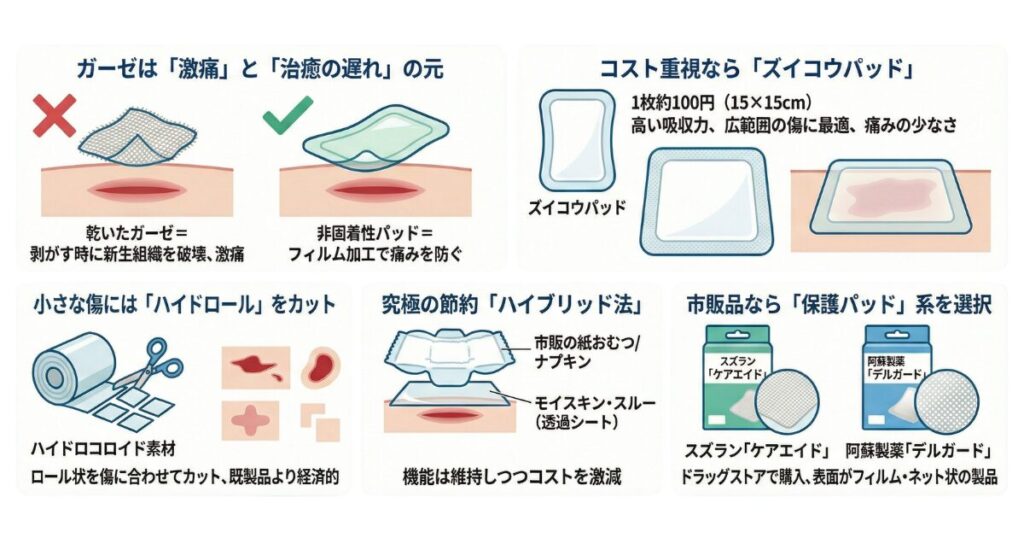 ガーゼは「激痛」と「治癒の遅れ」の元

乾いたガーゼ＝
剥がす時に新生組織を破壊、激痛

非固着性パッド＝
フィルム加工で痛みを防ぐ

コスト重視なら「ズイコウパッド」

1枚約100円（15×15cm）
高い吸収力、広範囲の傷に最適、痛みの少なさ

ズイコウパッド

小さな傷には「ハイドロール」をカット

ハイドロコロイド素材
ロール状を傷に合わせてカット、既製品より経済的

究極の節約「ハイブリッド法」

市販の紙おむつ/ナプキン

モイスキン・スルー（透過シート）

機能は維持しつつコストを激減

市販品なら「保護パッド」系を選択

スズラン「ケアエイド」

阿蘇製薬「デルガード」

スズラン「ケアエイド」　阿蘇製薬「デルガード」
ドラッグストアで購入、表面がフィルム・ネット状の製品