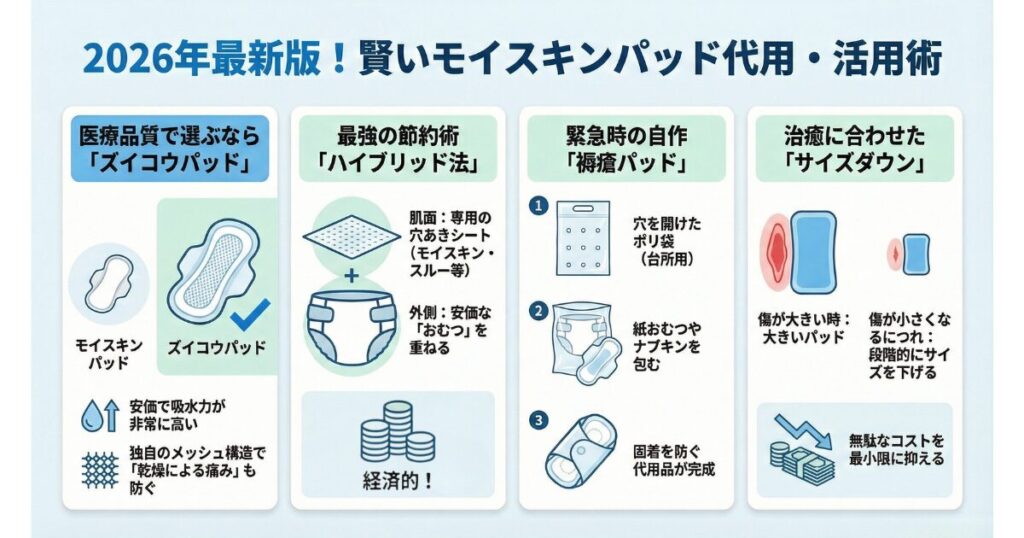 2026年最新版！賢いモイスキンパッド代用・活用術

医療品質で選ぶなら「ズイコウパッド」

モイスキンパッド

ズイコウパッド

安価で吸水力が非常に高い

独自のメッシュ構造で「乾燥による痛み」も防ぐ

最強の節約術「ハイブリッド法」

肌面：専用の穴あきシート（モイスキン・スルー等）

+

外側：安価な「おむつ」を重ねる

経済的！

緊急時の自作「褥瘡パッド」

1 穴を開けたポリ袋（台所用）

2 紙おむつやナプキンを包む

3 固着を防ぐ代用品が完成

治癒に合わせた「サイズダウン」

傷が大きい時：大きいパッド

傷が小さくなるにつれ：段階的にサイズを下げる

無駄なコストを最小限に抑える